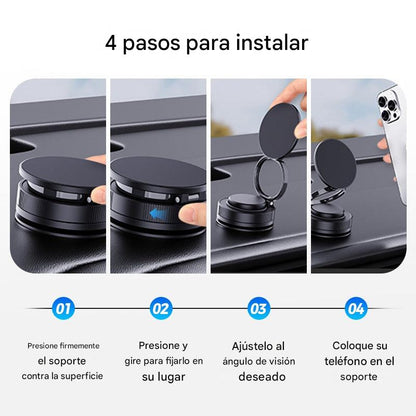 4 pasos para instalar

01

Presione firmemente el soporte contra la superficie

02

Presione y gire para fijarlo en su lugar

03

Ajústelo al ángulo de visión deseado

04

Coloque su teléfono en el soporte